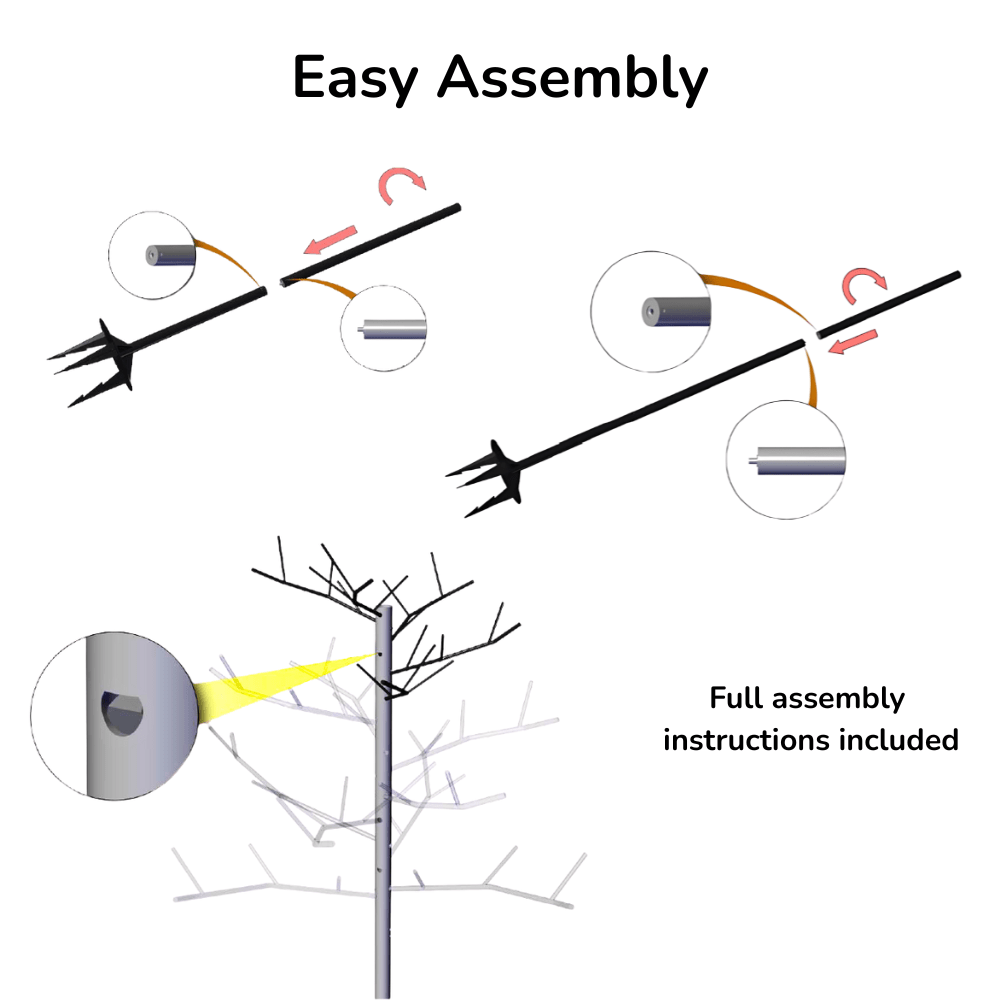 Easy Assembly

Full assembly instructions included